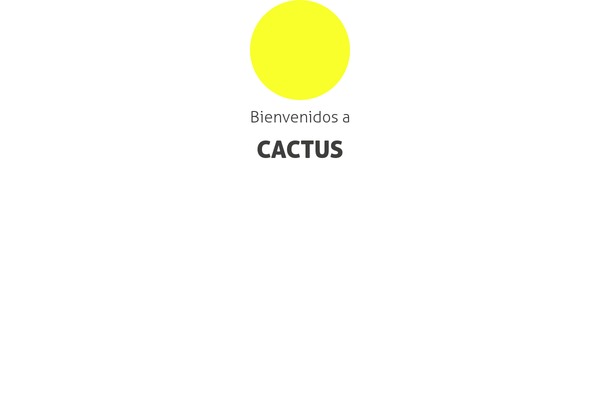 Bienvenidos a

CACTUS