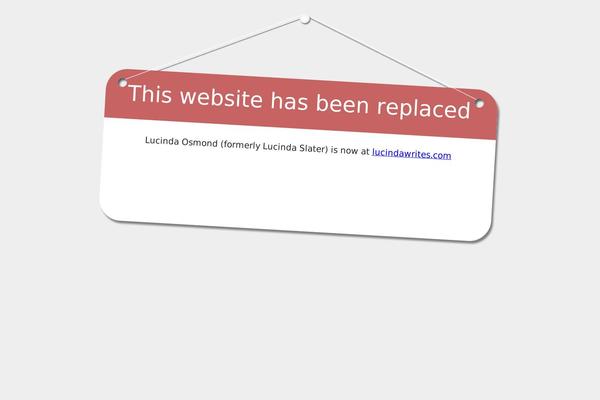 This website has been replaced

Lucinda Osmond (formerly Lucinda Slater) is now at lucindawrites.com