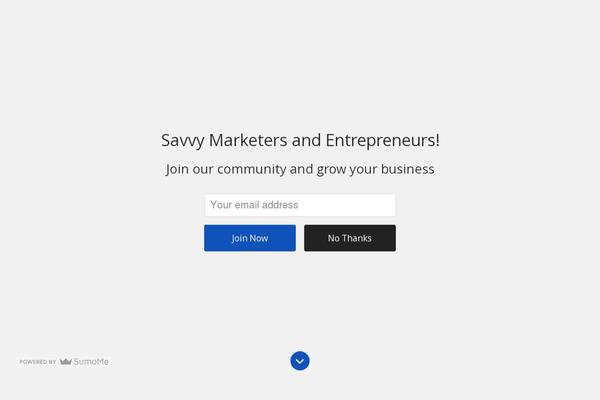 Savvy Marketers and Entrepreneurs!

Join our community and grow your business

Your email address

Join Now

No Thanks

POWERED BY SumoMe