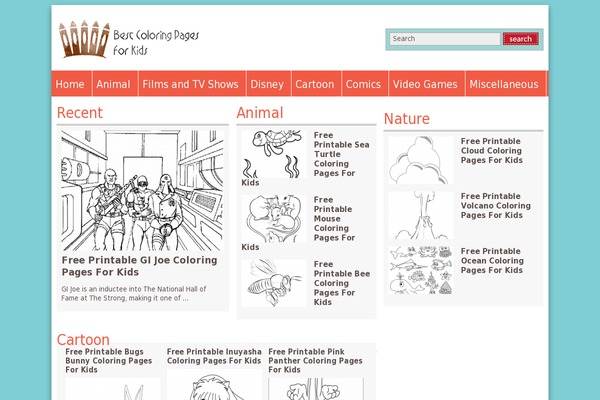 Best Coloring Pages For Kids

Search search

Home Animal Films and TV Shows Disney Cartoon Comics Video Games Miscellaneous

Recent

Free Printable GI Joe Coloring Pages For Kids

GI Joe is an inductee into The National Hall of Fame at The Strong, making it one of ...

Animal

Free Printable Sea Turtle Coloring Pages For Kids

Free Printable Mouse Coloring Pages For Kids

Free Printable Bee Coloring Pages For Kids

Nature

Free Printable Cloud Coloring Pages For Kids

Free Printable Volcano Coloring Pages For Kids

Free Printable Ocean Coloring Pages For Kids

Cartoon

Free Printable Bugs Bunny Coloring Pages For Kids

Free Printable Inuyasha Coloring Pages For Kids

Free Printable Pink Panther Coloring Pages For Kids